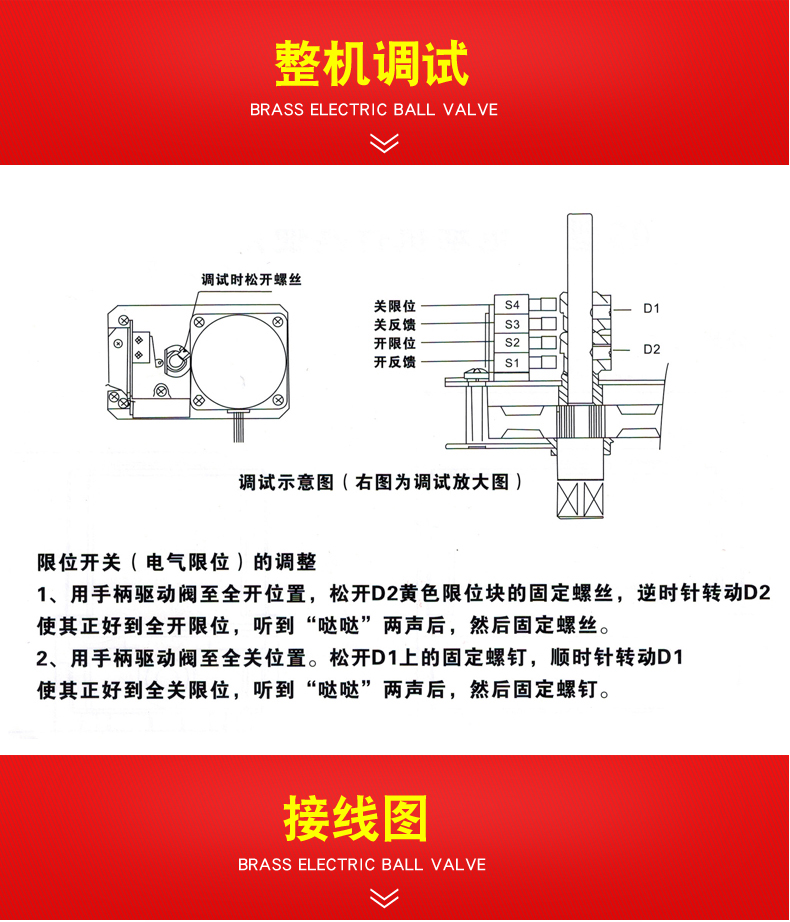 整机调试

BRASS ELECTRIC BALL VALVE

调试时松开螺丝

关限位
关反馈
开限位
开反馈

S4
S3
S2
S1

D1
D2

调试示意图（右图为调试放大图）

限位开关（电气限位）的调整
1、用手柄驱动阀至全开位置，松开D2黄色限位块的固定螺丝，逆时针转动D2使其正好到全开限位，听到“哒哒”两声后，然后固定螺丝。
2、用手柄驱动阀至全关位置。松开D1上的固定螺钉，顺时针转动D1使其正好到全关限位，听到“哒哒”两声后，然后固定螺钉。

接线图

BRASS ELECTRIC BALL VALVE